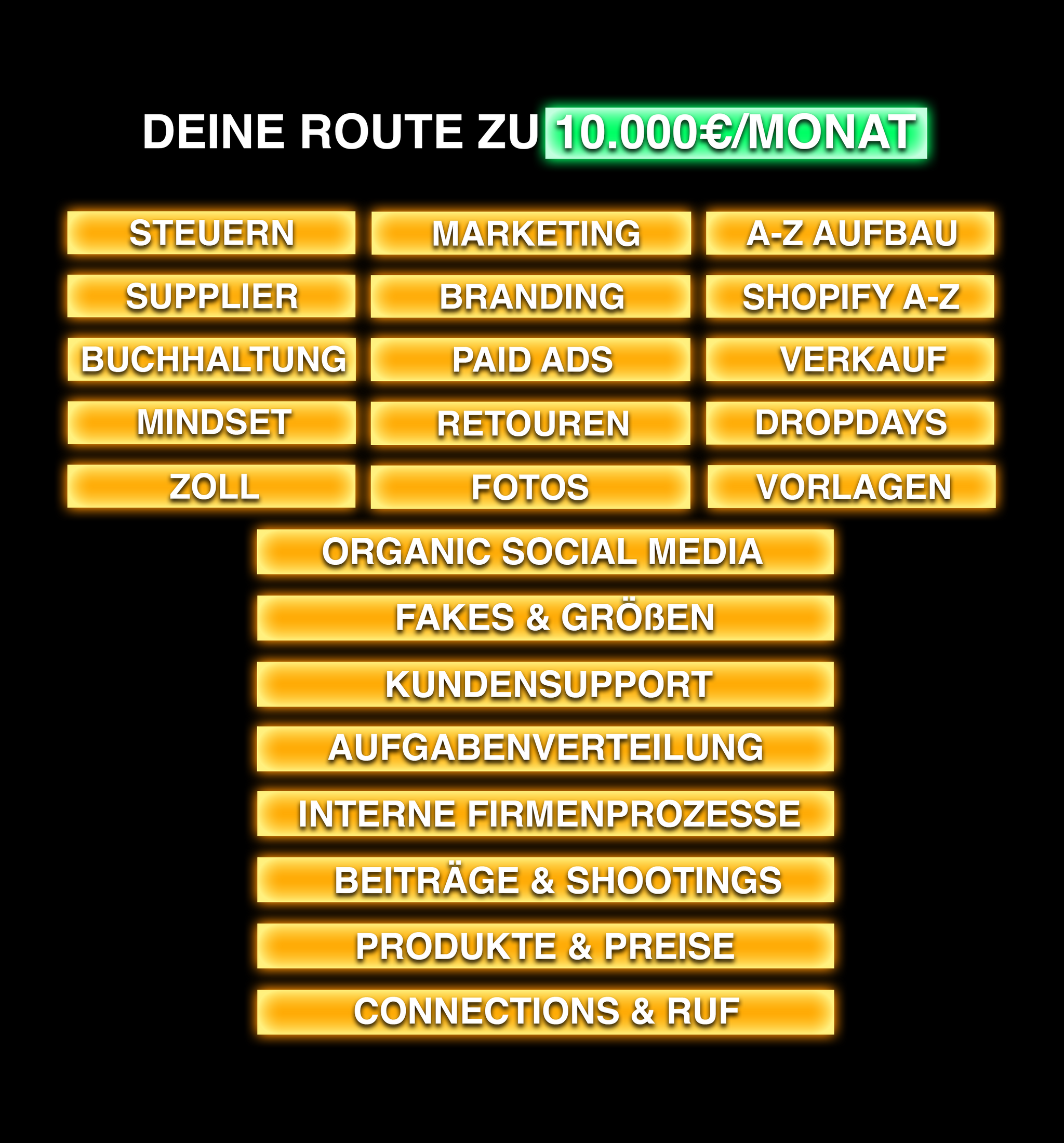 DEINE ROUTE ZU 10.000€/MONAT

STEUERN

SUPPLIER

BUCHHALTUNG

MINDSET

ZOLL

MARKETING

BRANDING

PAID ADS

RETOUREN

FOTOS

A-Z AUFBAU

SHOPIFY A-Z

VERKAUF

DROPDAYS

VORLAGEN

ORGANIC SOCIAL MEDIA

FAKES & GRÖßEN

KUNDENSUPPORT

AUFGABENVERTEILUNG

INTERNE FIRMENPROZESSE

BEITRÄGE & SHOOTINGS

PRODUKTE & PREISE

CONNECTIONS & RUF